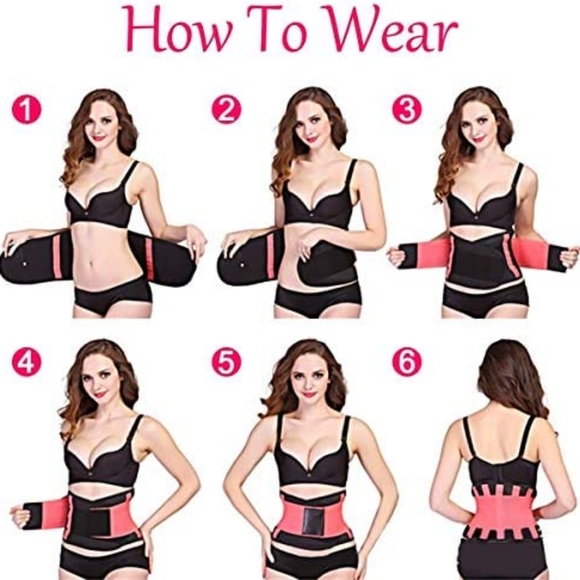 How To Wear

1

2

3

4

5

6